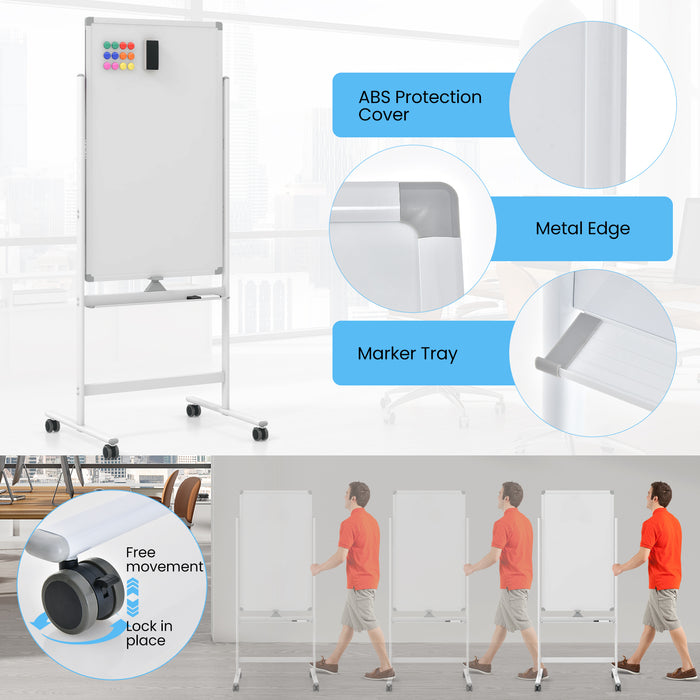 ABS Protection Cover

Metal Edge

Marker Tray

Free movement

Lock in place