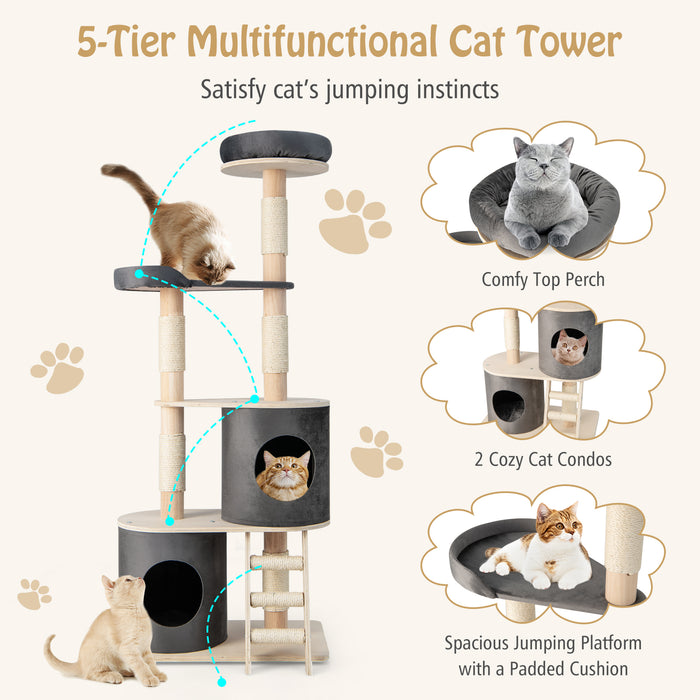 5-Tier Multifunctional Cat Tower

Satisfy cat's jumping instincts

Comfy Top Perch

2 Cozy Cat Condos

Spacious Jumping Platform with a Padded Cushion