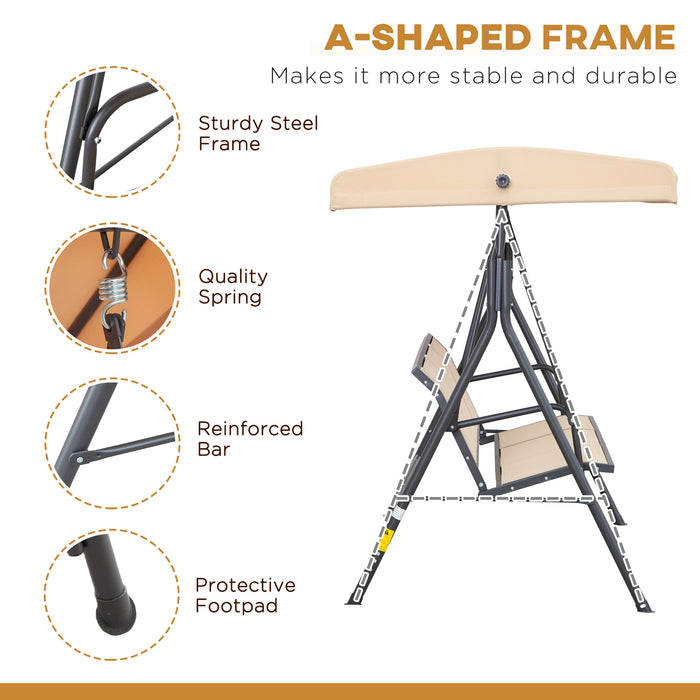 A-SHAPED FRAME
Makes it more stable and durable

Sturdy Steel Frame

Quality Spring

Reinforced Bar

Protective Footpad