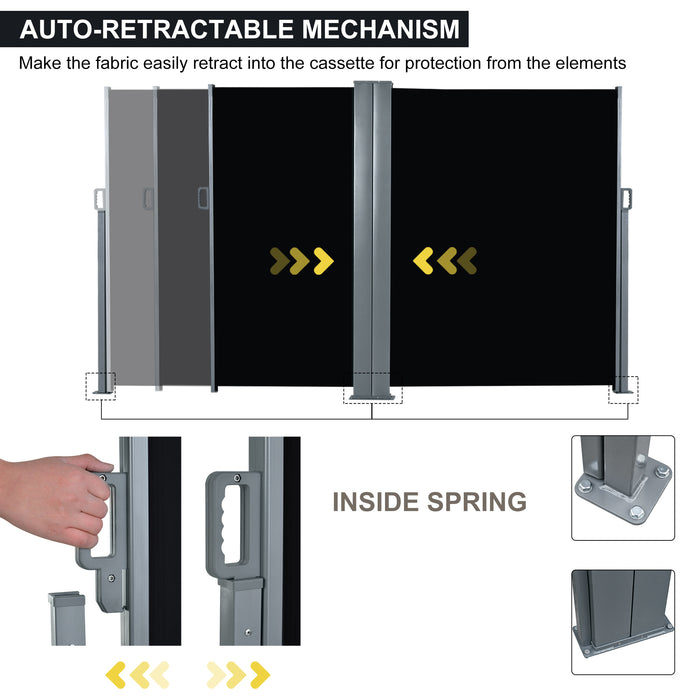 AUTO-RETRACTABLE MECHANISM

Make the fabric easily retract into the cassette for protection from the elements

INSIDE SPRING