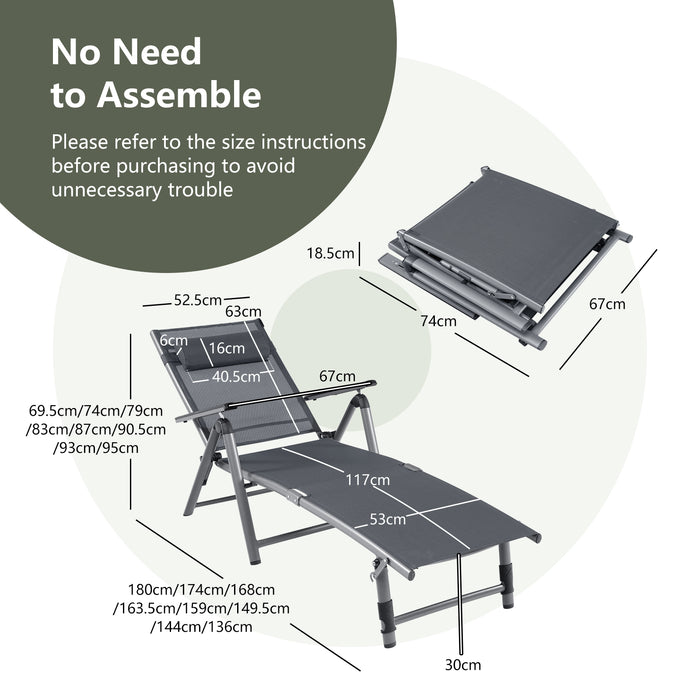 No Need to Assemble

Please refer to the size instructions before purchasing to avoid unnecessary trouble

18.5cm

74cm

67cm

52.5cm

63cm

6cm

16cm

40.5cm

67cm

69.5cm/74cm/79cm /83cm/87cm/90.5cm /93cm/95cm

117cm

53cm

180cm/174cm/168cm /163.5cm/159cm/149.5cm /144cm/136cm

30cm