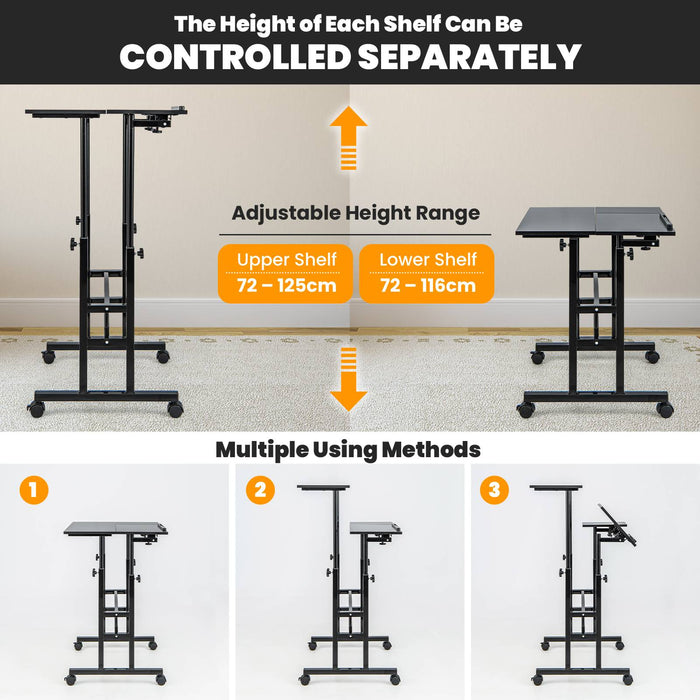 The Height of Each Shelf Can Be
CONTROLLED SEPARATELY

Adjustable Height Range

Upper Shelf
72 – 125cm

Lower Shelf
72 – 116cm

Multiple Using Methods

1

2

3