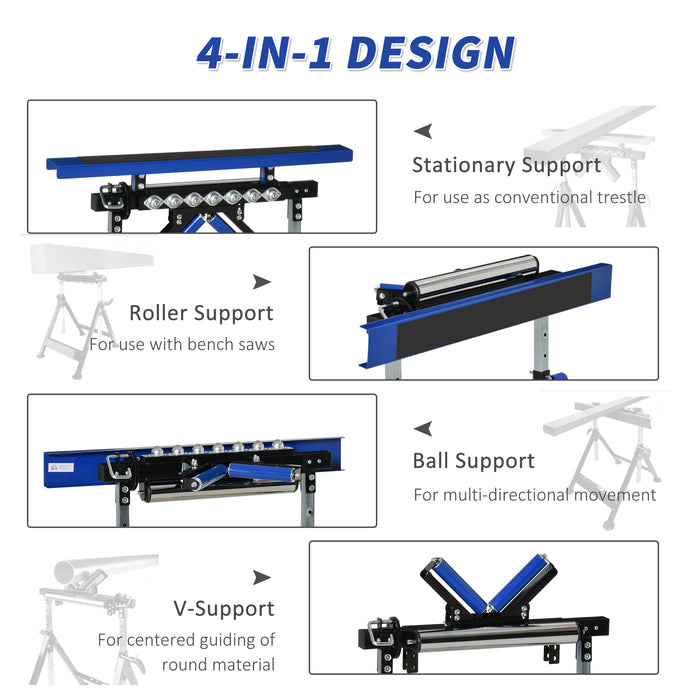 4-IN-1 DESIGN

Stationary Support
For use as conventional trestle

Roller Support
For use with bench saws

Ball Support
For multi-directional movement

V-Support
For centered guiding of round material