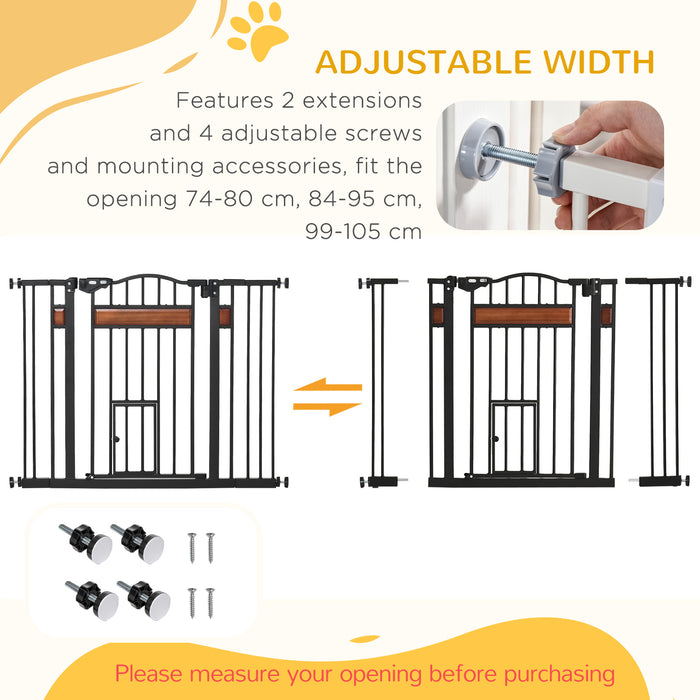 ADJUSTABLE WIDTH

Features 2 extensions and 4 adjustable screws and mounting accessories, fit the opening 74-80 cm, 84-95 cm, 99-105 cm

Please measure your opening before purchasing