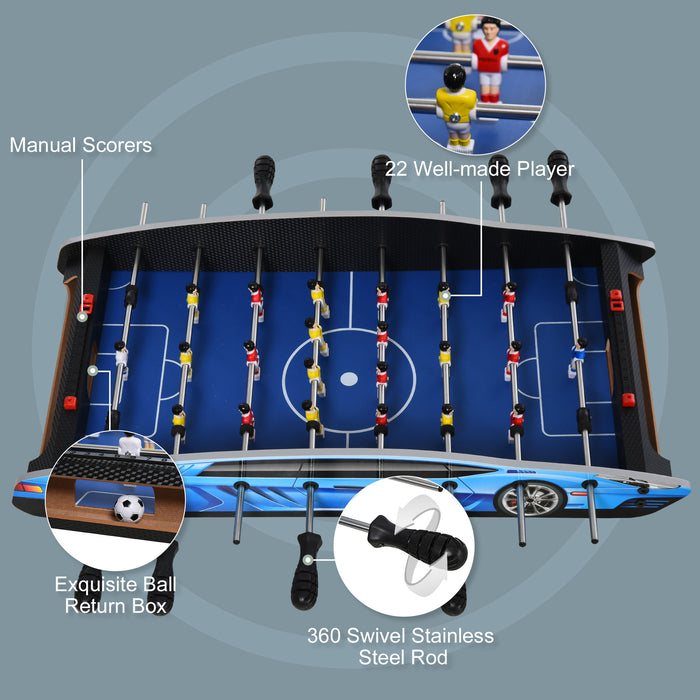 Manual Scorers

22 Well-made Player

Exquisite Ball Return Box

360 Swivel Stainless Steel Rod