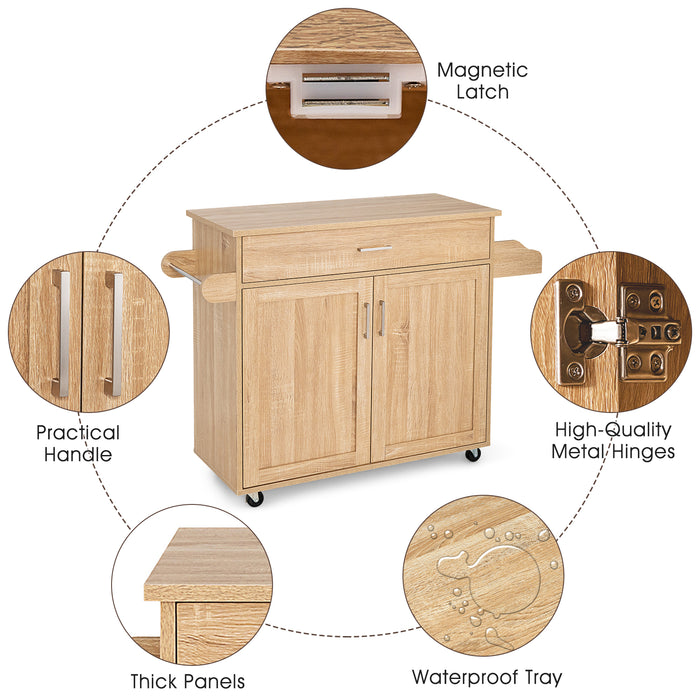 Magnetic Latch

Practical Handle

High-Quality Metal Hinges

Thick Panels

Waterproof Tray