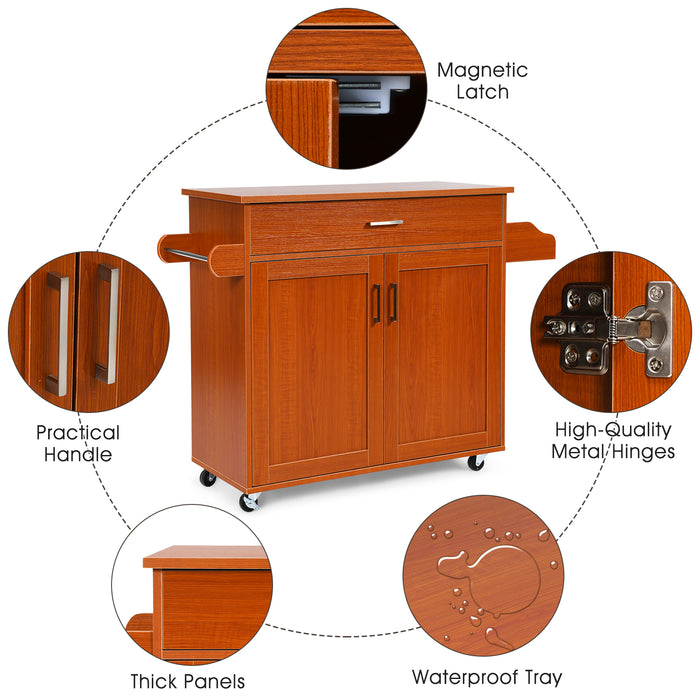 Magnetic Latch

Practical Handle

High-Quality Metal Hinges

Thick Panels

Waterproof Tray