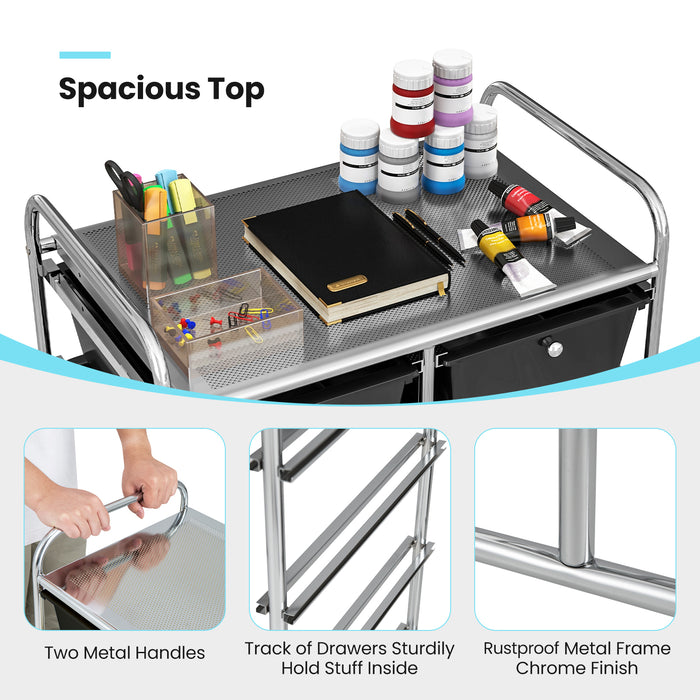 Spacious Top

Two Metal Handles

Track of Drawers Sturdily Hold Stuff Inside

Rustproof Metal Frame Chrome Finish