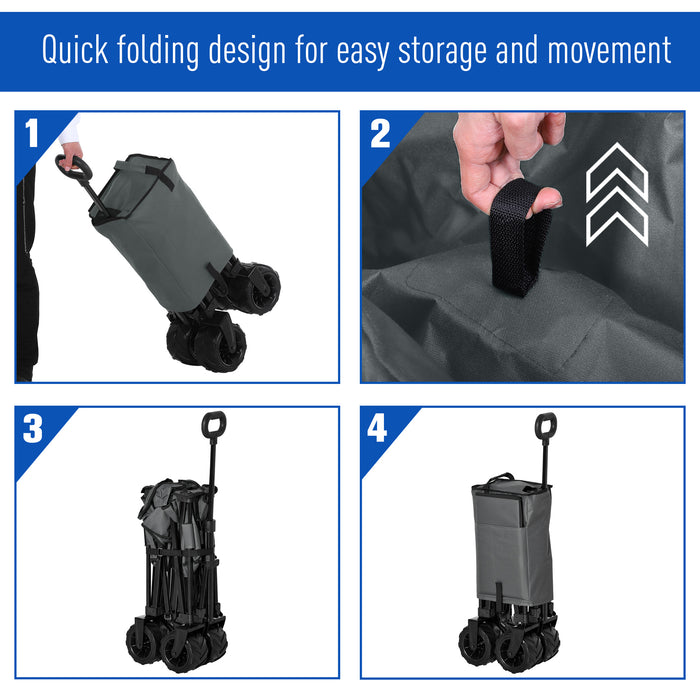 Quick folding design for easy storage and movement

1

2

3

4