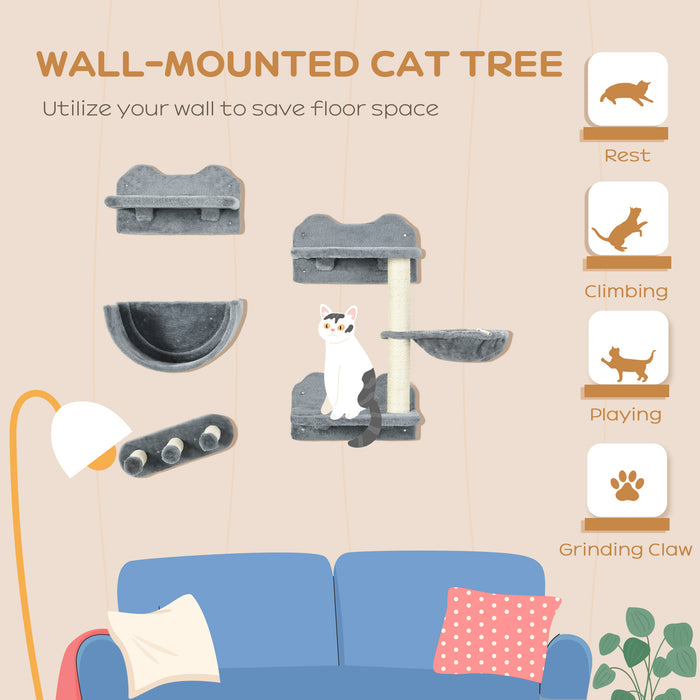 WALL-MOUNTED CAT TREE

Utilize your wall to save floor space

Rest

Climbing

Playing

Grinding Claw