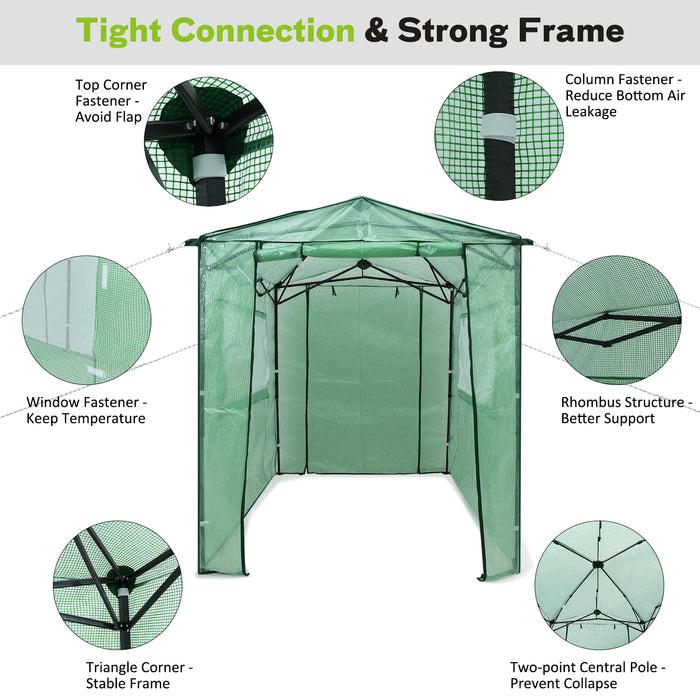 Tight Connection & Strong Frame

Top Corner Fastener - Avoid Flap

Column Fastener - Reduce Bottom Air Leakage

Window Fastener - Keep Temperature

Rhombus Structure - Better Support

Triangle Corner - Stable Frame

Two-point Central Pole - Prevent Collapse