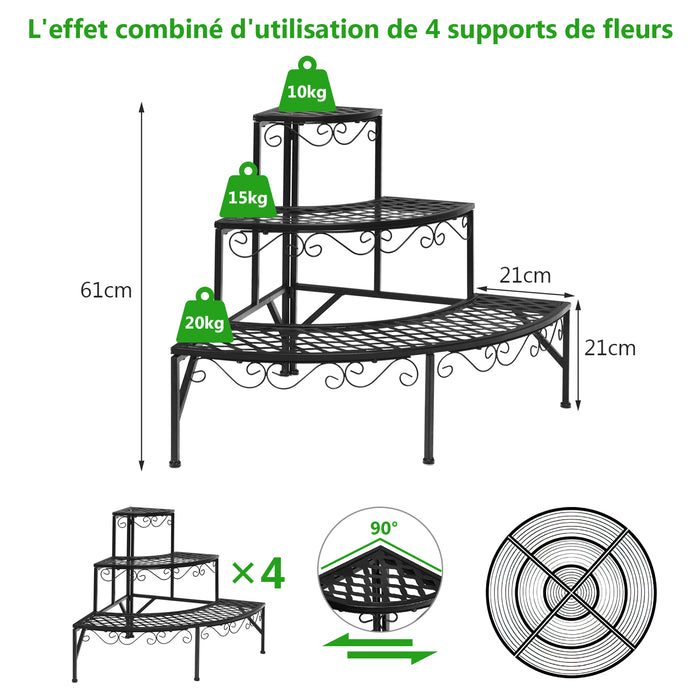 L'effet combiné d'utilisation de 4 supports de fleurs

10kg

15kg

20kg

61cm

21cm

21cm

×4

90°