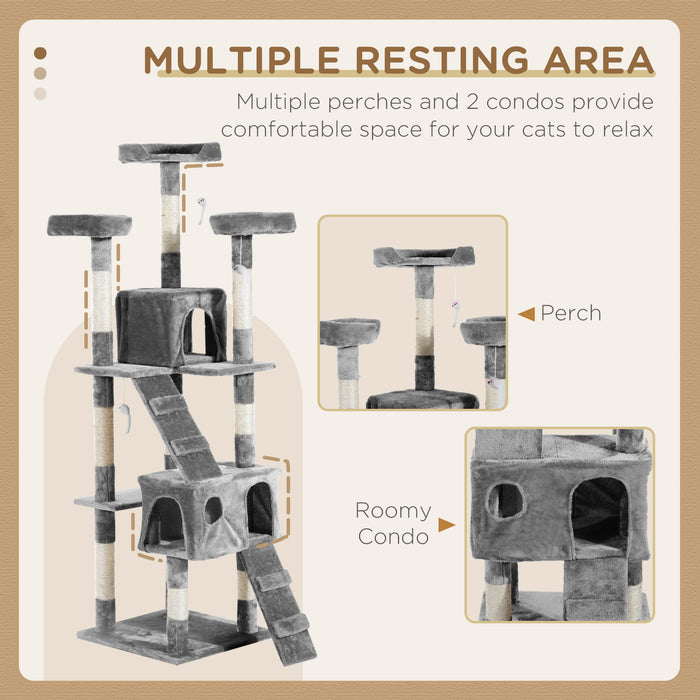 MULTIPLE RESTING AREA

Multiple perches and 2 condos provide comfortable space for your cats to relax

Perch

Roomy Condo