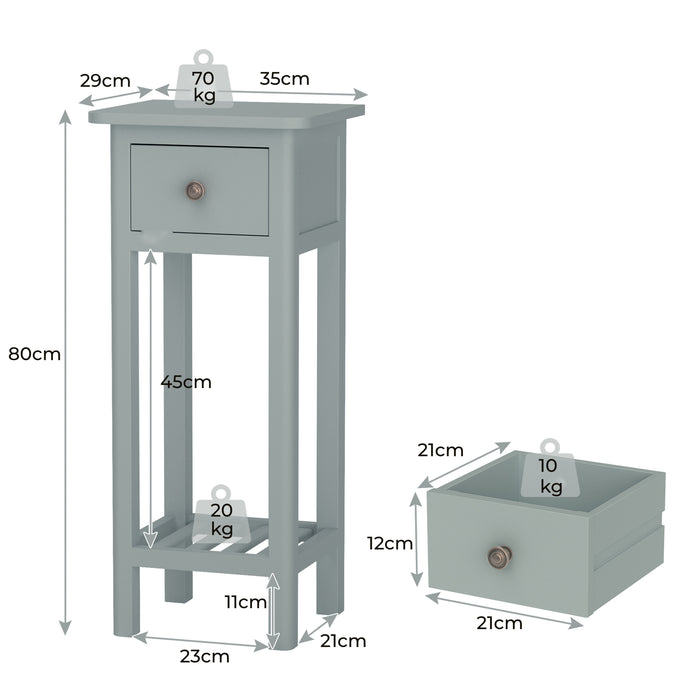 29cm
70 kg
35cm
80cm
45cm
20 kg
11cm
23cm
21cm
21cm
10 kg
12cm
21cm