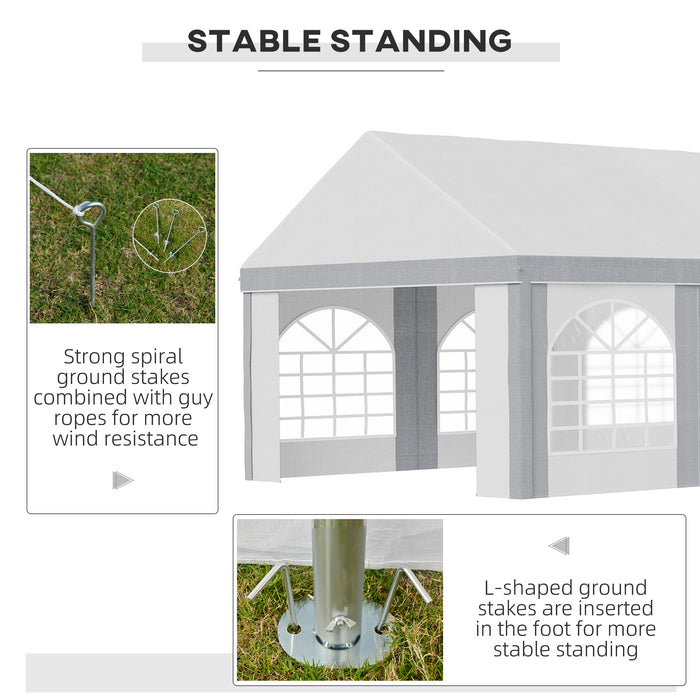 STABLE STANDING

Strong spiral ground stakes combined with guy ropes for more wind resistance

L-shaped ground stakes are inserted in the foot for more stable standing