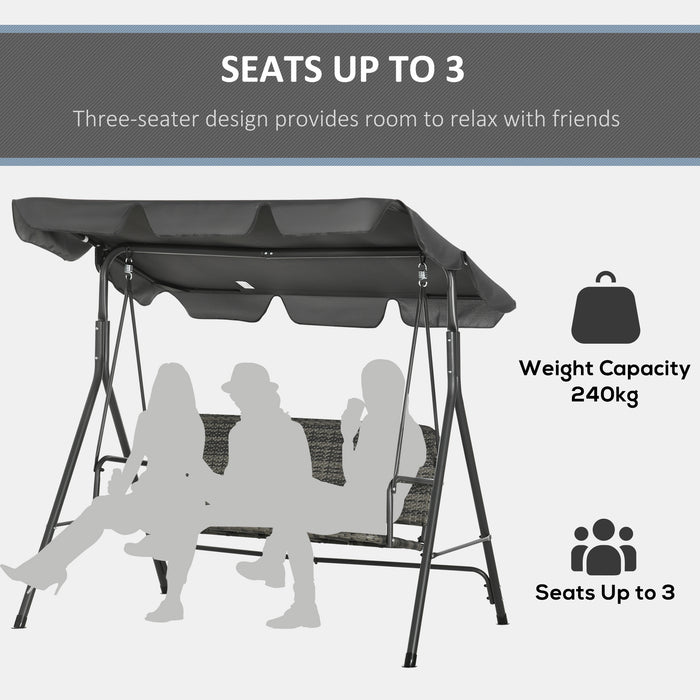 SEATS UP TO 3

Three-seater design provides room to relax with friends

Weight Capacity 240kg

Seats Up to 3