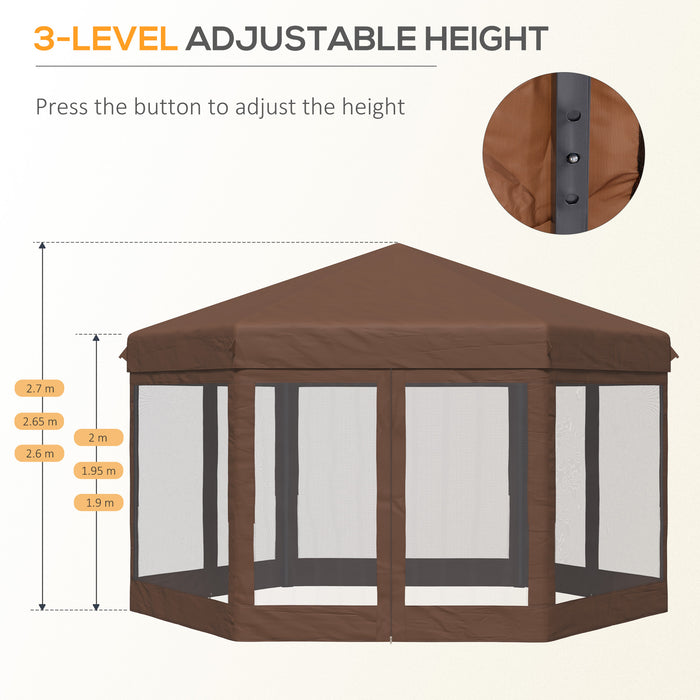 3-LEVEL ADJUSTABLE HEIGHT

Press the button to adjust the height

2.7 m
2.65 m
2.6 m

2 m
1.95 m
1.9 m