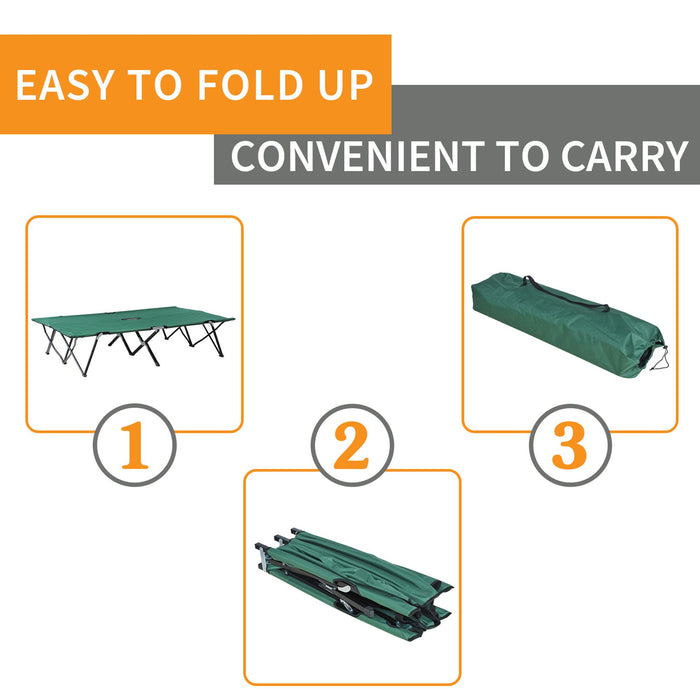 EASY TO FOLD UP

CONVENIENT TO CARRY

1

2

3