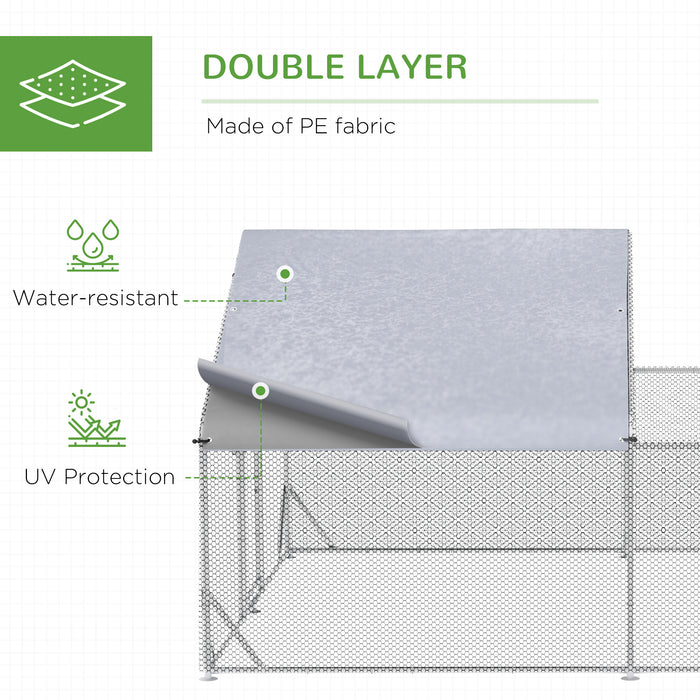 DOUBLE LAYER

Made of PE fabric

Water-resistant

UV Protection