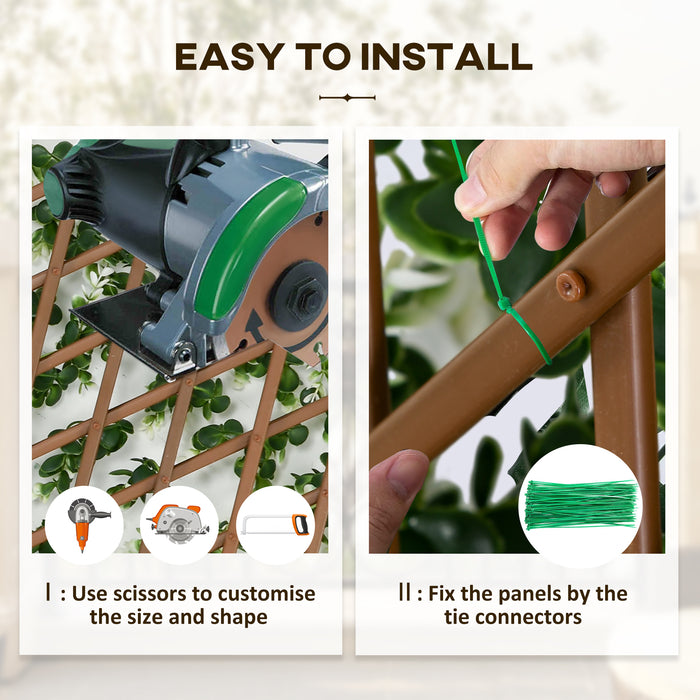 EASY TO INSTALL

Ⅰ : Use scissors to customise the size and shape

Ⅱ : Fix the panels by the tie connectors