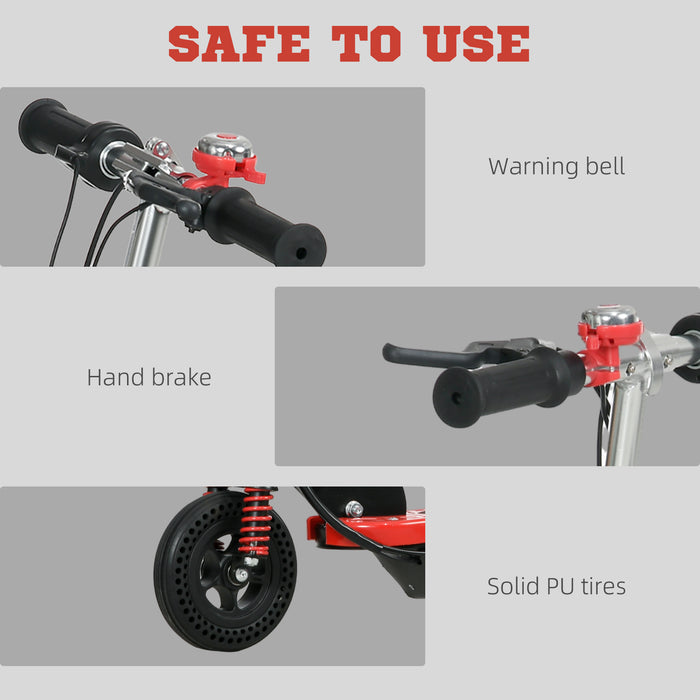 SAFE TO USE

Warning bell

Hand brake

Solid PU tires