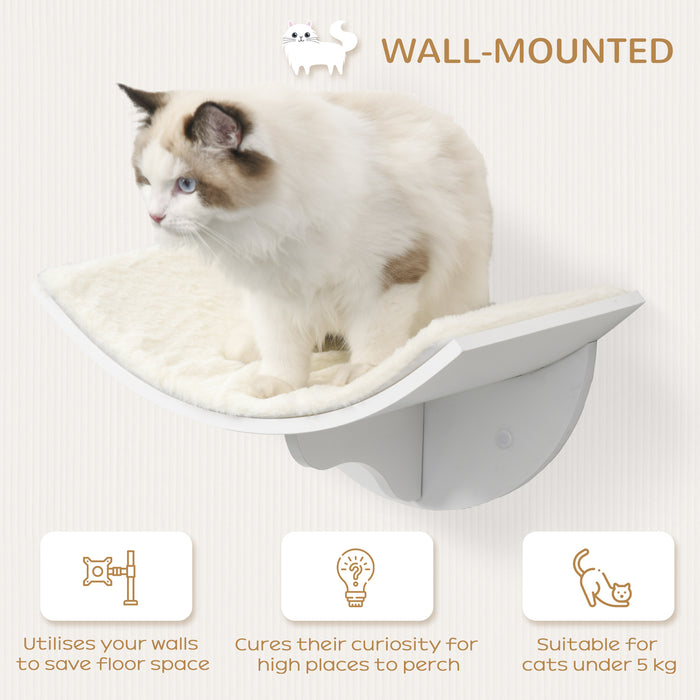 WALL-MOUNTED

Utilises your walls to save floor space

Cures their curiosity for high places to perch

Suitable for cats under 5 kg