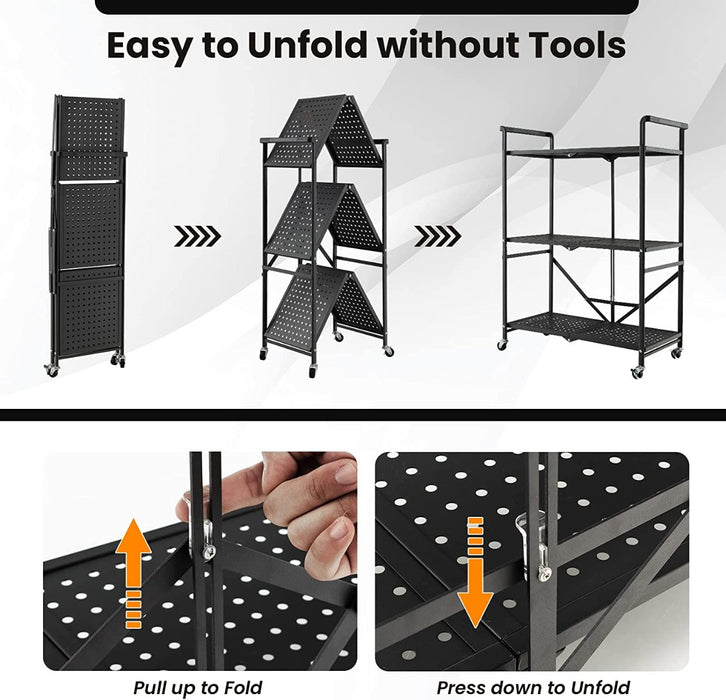 Easy to Unfold without Tools

Pull up to Fold

Press down to Unfold