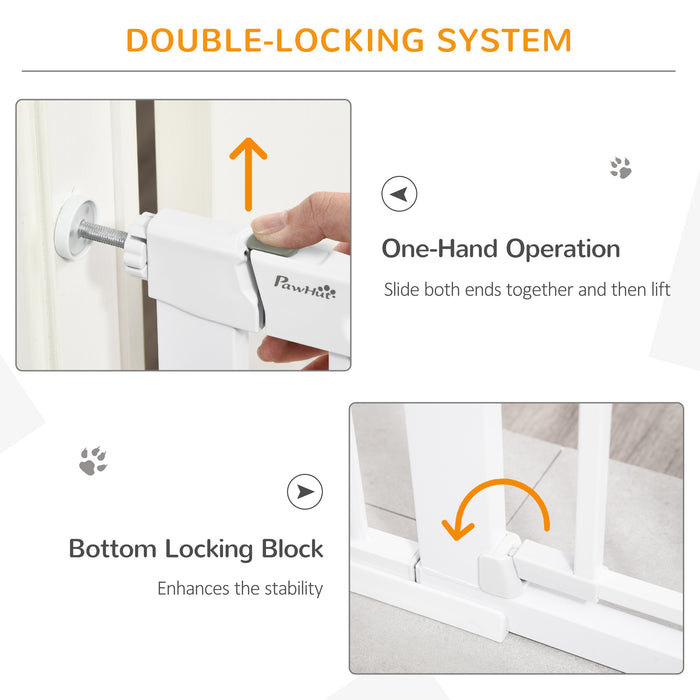 DOUBLE-LOCKING SYSTEM

PawHut

One-Hand Operation

Slide both ends together and then lift

Bottom Locking Block

Enhances the stability