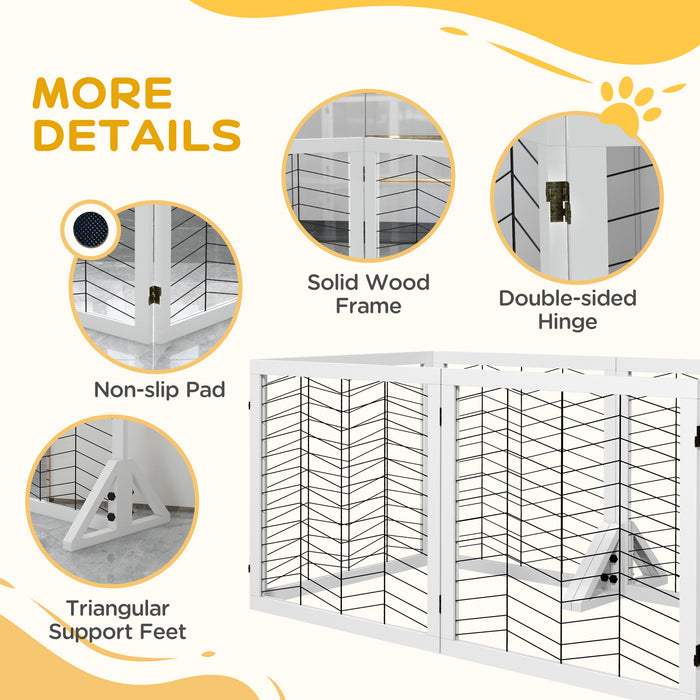 MORE DETAILS

Solid Wood Frame

Double-sided Hinge

Non-slip Pad

Triangular Support Feet