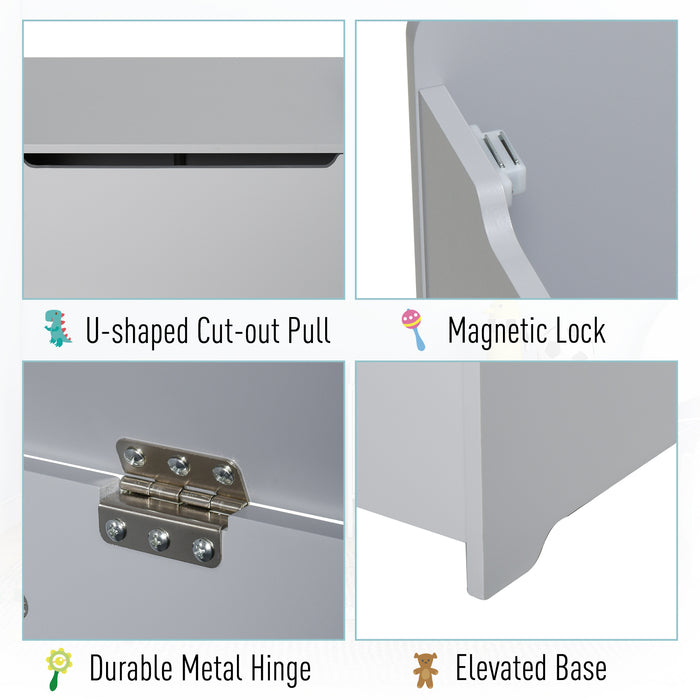 U-shaped Cut-out Pull

Magnetic Lock

Durable Metal Hinge

Elevated Base