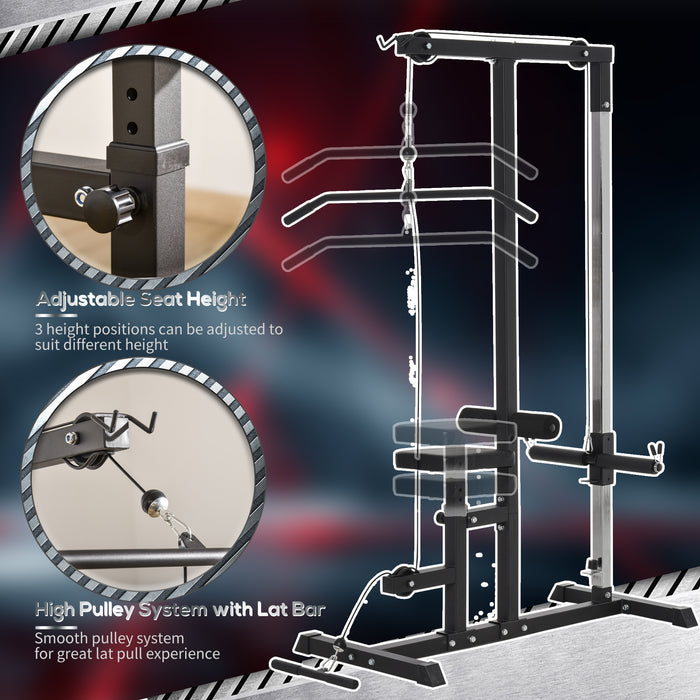 Adjustable Seat Height

3 height positions can be adjusted to suit different height

High Pulley System with Lat Bar

Smooth pulley system for great lat pull experience