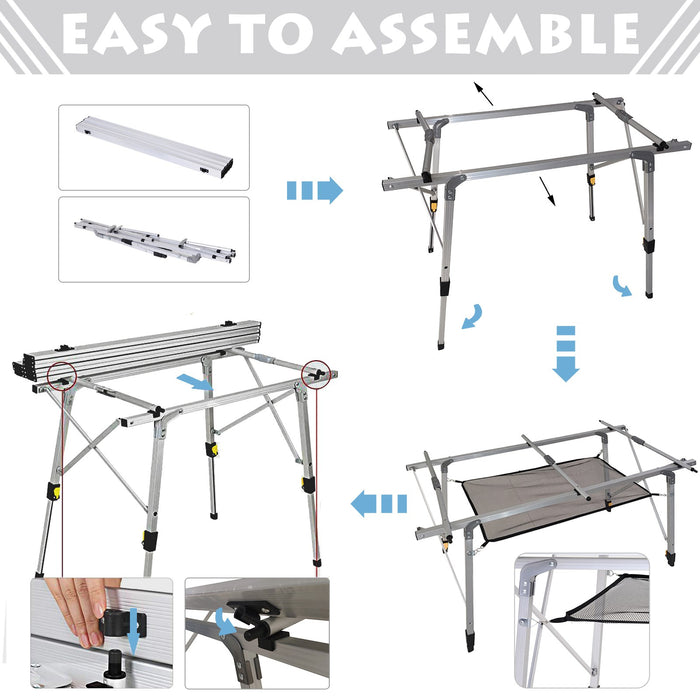 EASY TO ASSEMBLE