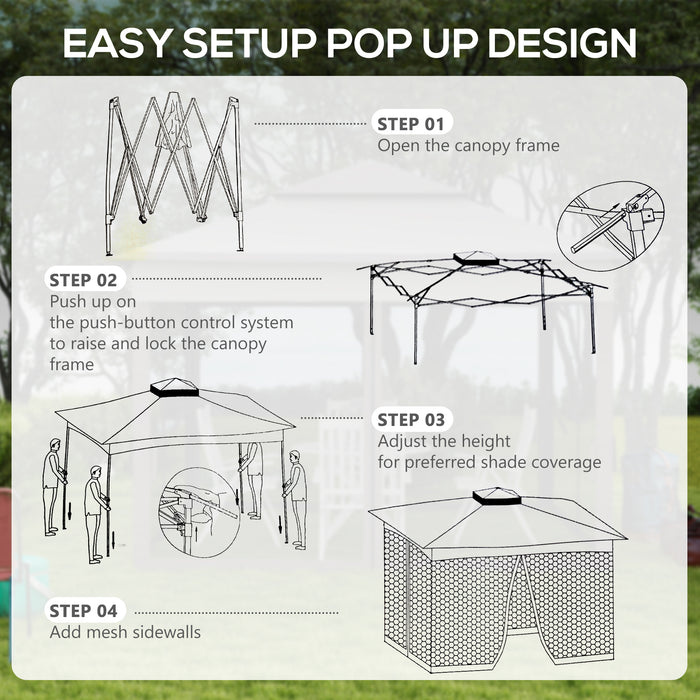 EASY SETUP POP UP DESIGN

STEP 01
Open the canopy frame

STEP 02
Push up on
the push-button control system
to raise and lock the canopy frame

STEP 03
Adjust the height
for preferred shade coverage

STEP 04
Add mesh sidewalls