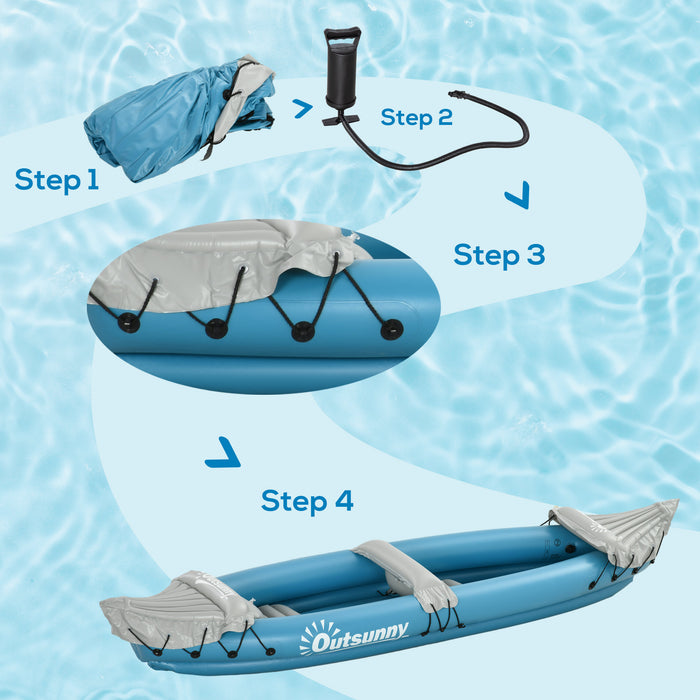 Step 1

Step 2

Step 3

Step 4

Outsunny