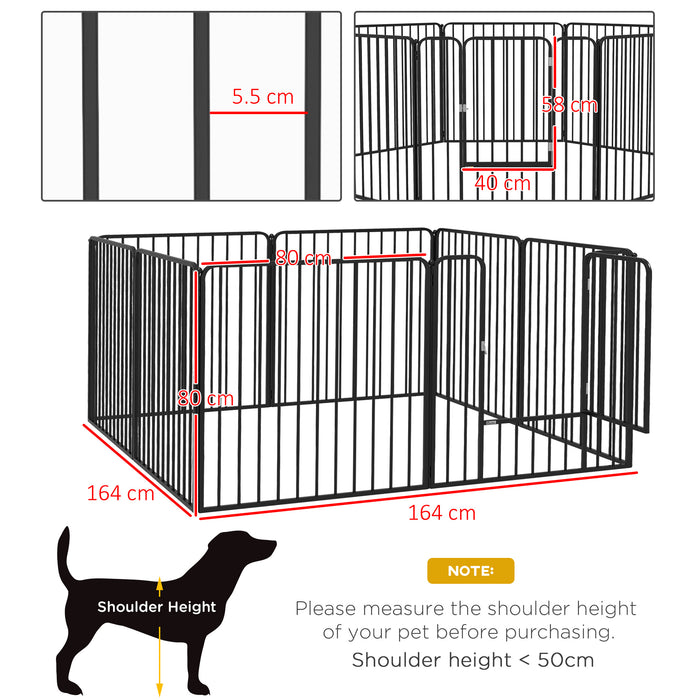 5.5 cm

58 cm

40 cm

80 cm

80 cm

164 cm

164 cm

Shoulder Height

NOTE:

Please measure the shoulder height of your pet before purchasing.

Shoulder height < 50cm