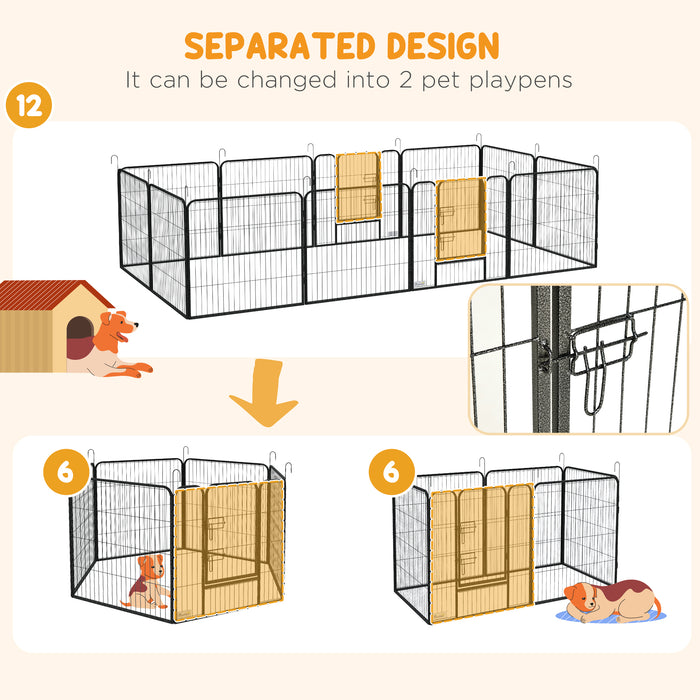 SEPARATED DESIGN
It can be changed into 2 pet playpens

12

6

6