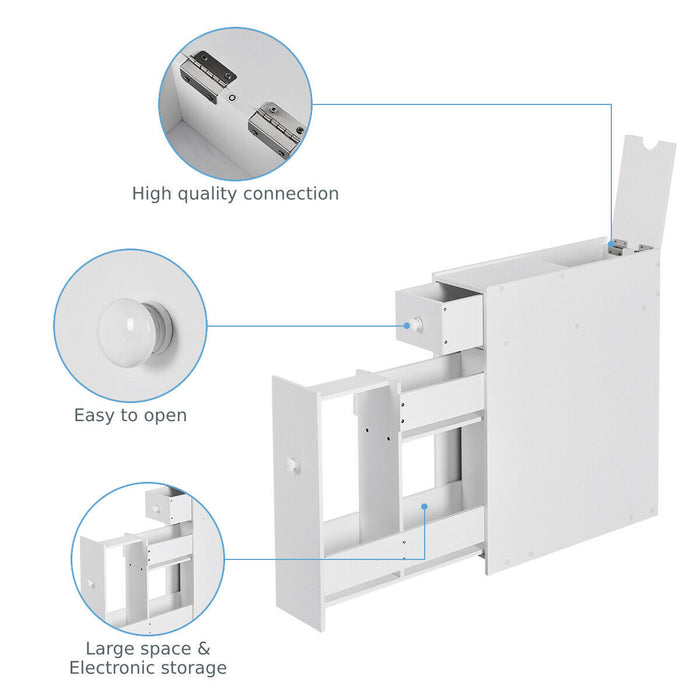 High quality connection

Easy to open

Large space &
Electronic storage