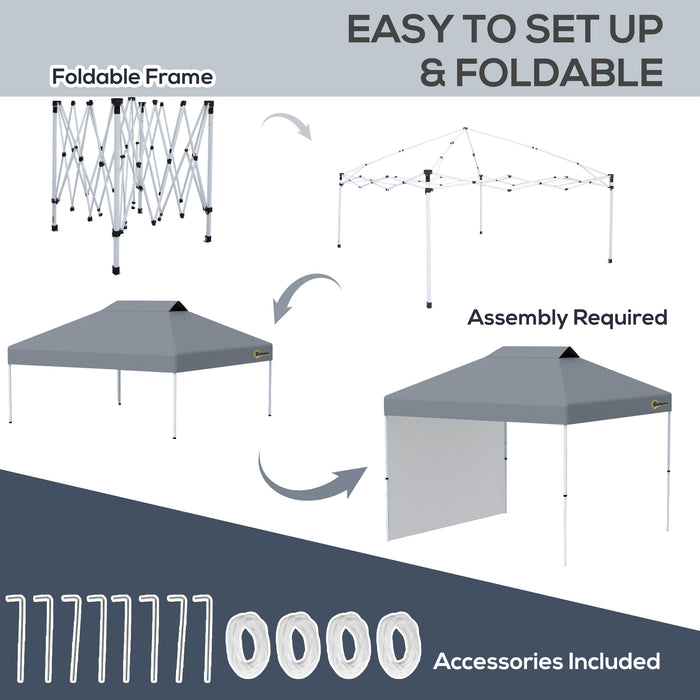 EASY TO SET UP & FOLDABLE

Foldable Frame

Assembly Required

Accessories Included