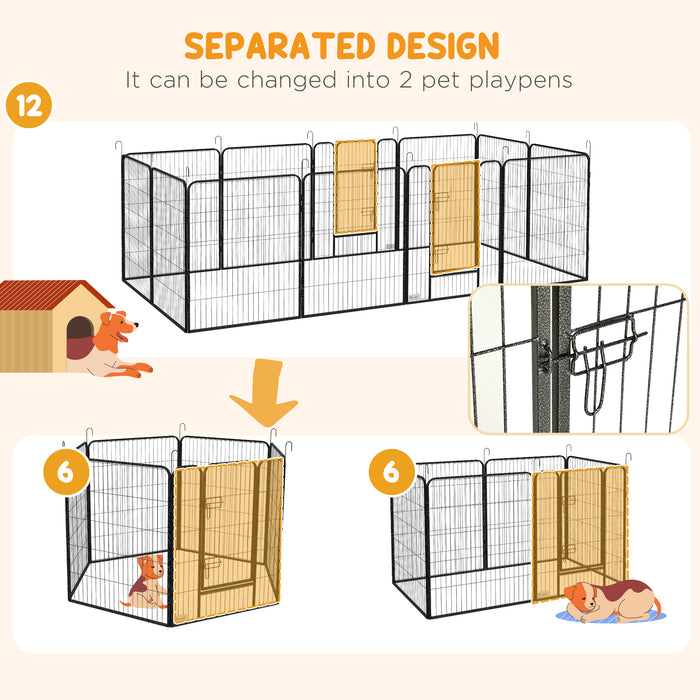 SEPARATED DESIGN
It can be changed into 2 pet playpens

12

6

6