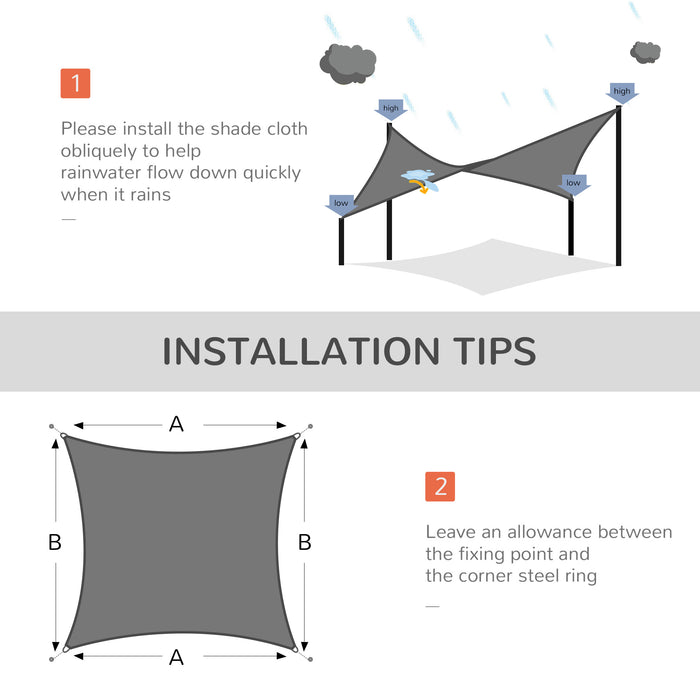 1

Please install the shade cloth obliquely to help rainwater flow down quickly when it rains

—

high

high

low

low

INSTALLATION TIPS

A

B

B

A

2

Leave an allowance between the fixing point and the corner steel ring

—