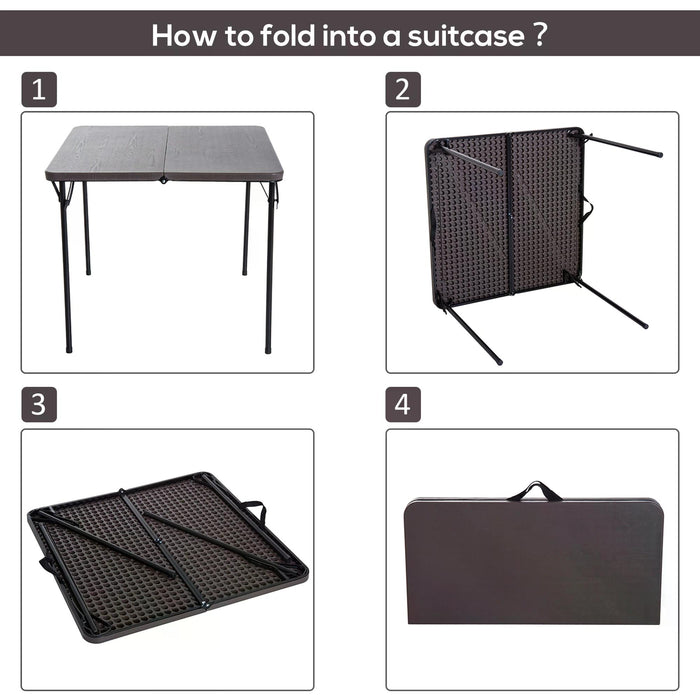 How to fold into a suitcase ?

1

2

3

4