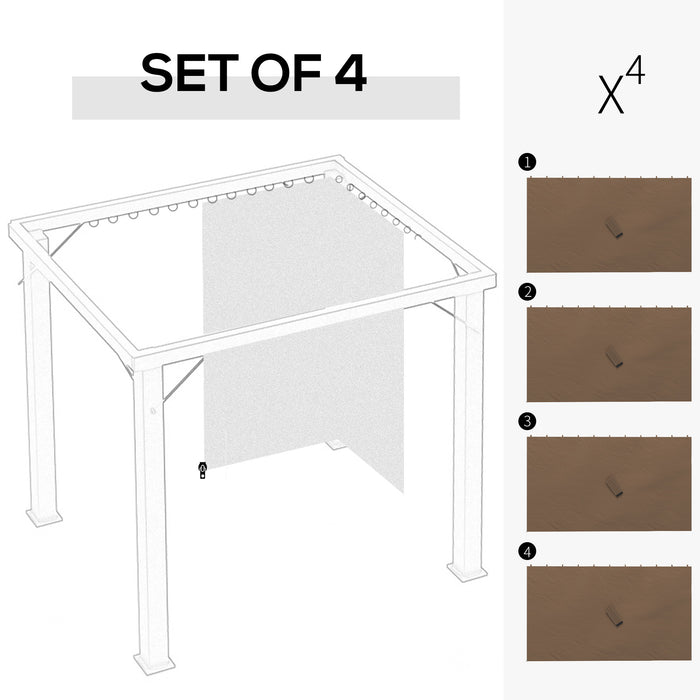 SET OF 4

$X^4$

1

2

3

4