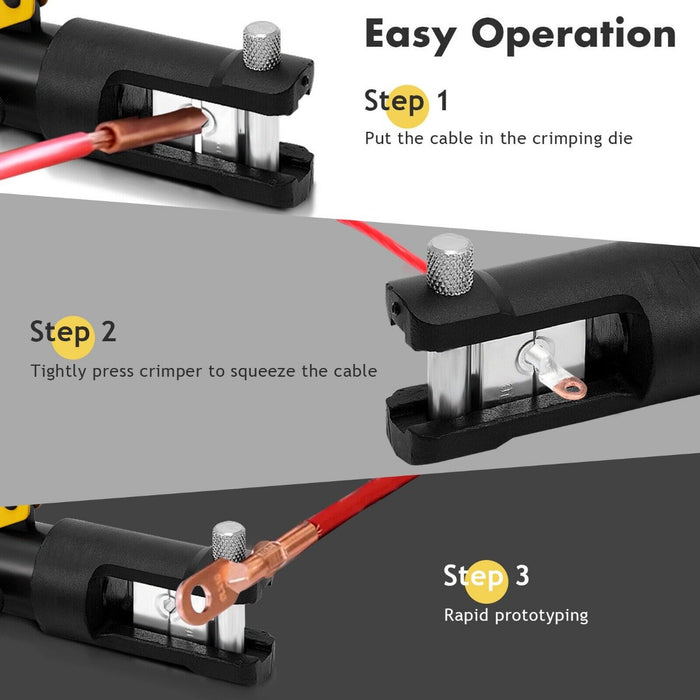 Easy Operation

Step 1

Put the cable in the crimping die

Step 2

Tightly press crimper to squeeze the cable

Step 3

Rapid prototyping