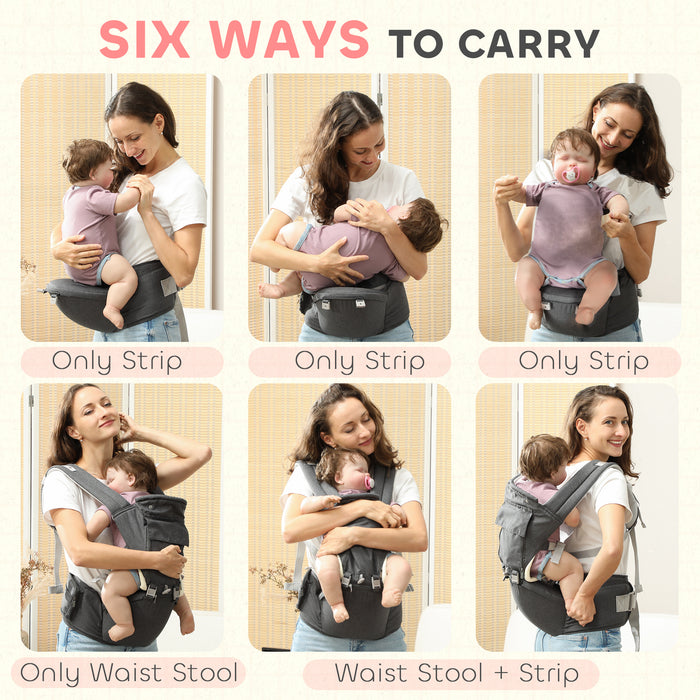 SIX WAYS TO CARRY

Only Strip

Only Strip

Only Strip

Only Waist Stool

Waist Stool + Strip