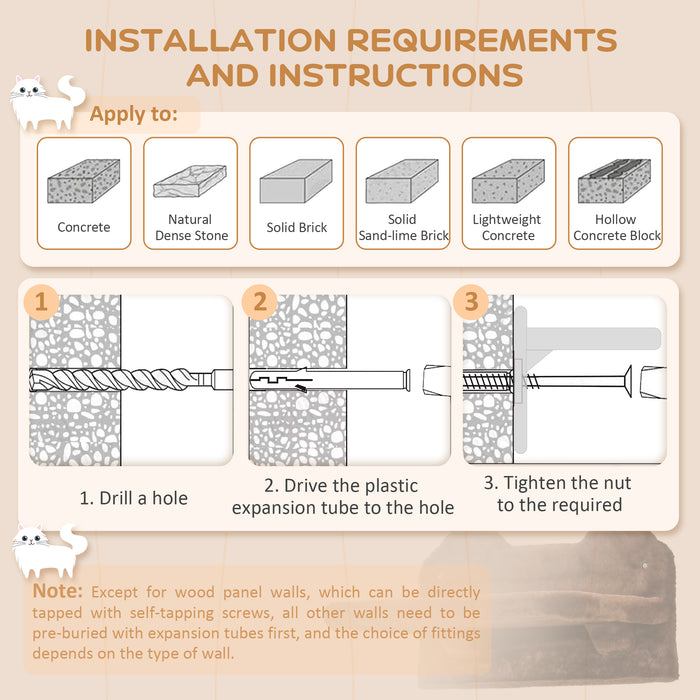 INSTALLATION REQUIREMENTS AND INSTRUCTIONS

Apply to:

Concrete

Natural Dense Stone

Solid Brick

Solid Sand-lime Brick

Lightweight Concrete

Hollow Concrete Block

1

2

3

1. Drill a hole

2. Drive the plastic expansion tube to the hole

3. Tighten the nut to the required

Note: Except for wood panel walls, which can be directly tapped with self-tapping screws, all other walls need to be pre-buried with expansion tubes first, and the choice of fittings depends on the type of wall.