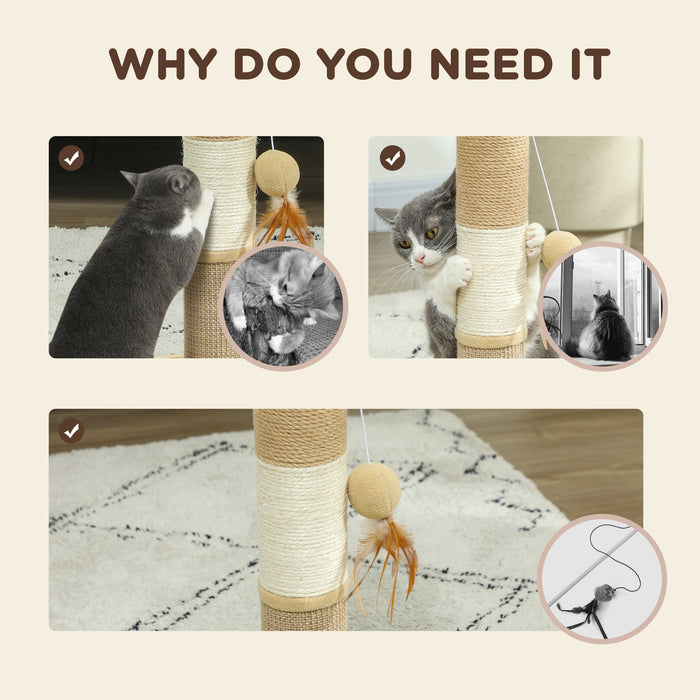 WHY DO YOU NEED IT