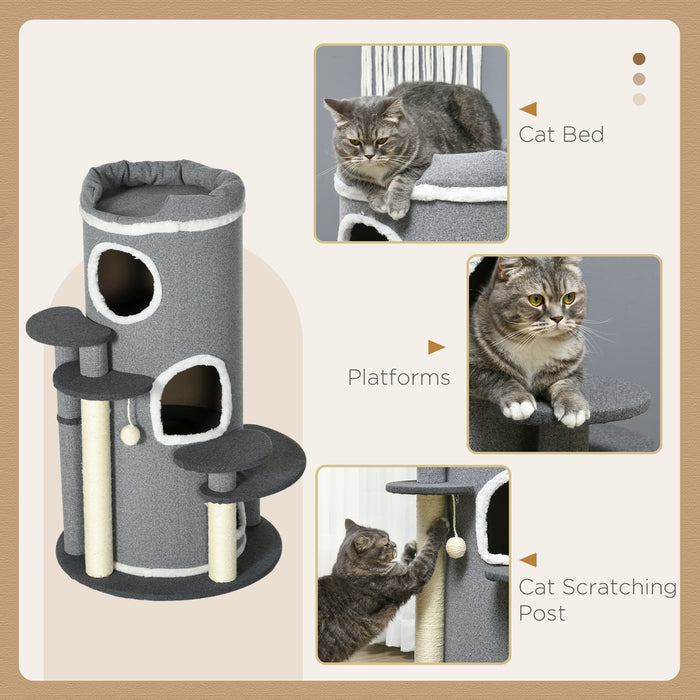 Cat Bed

Platforms

Cat Scratching Post