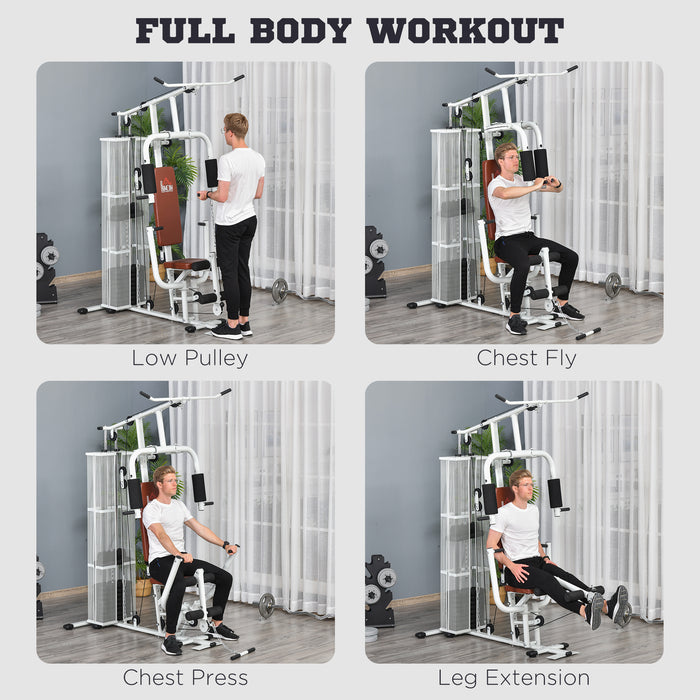 FULL BODY WORKOUT

Low Pulley

Chest Fly

Chest Press

Leg Extension