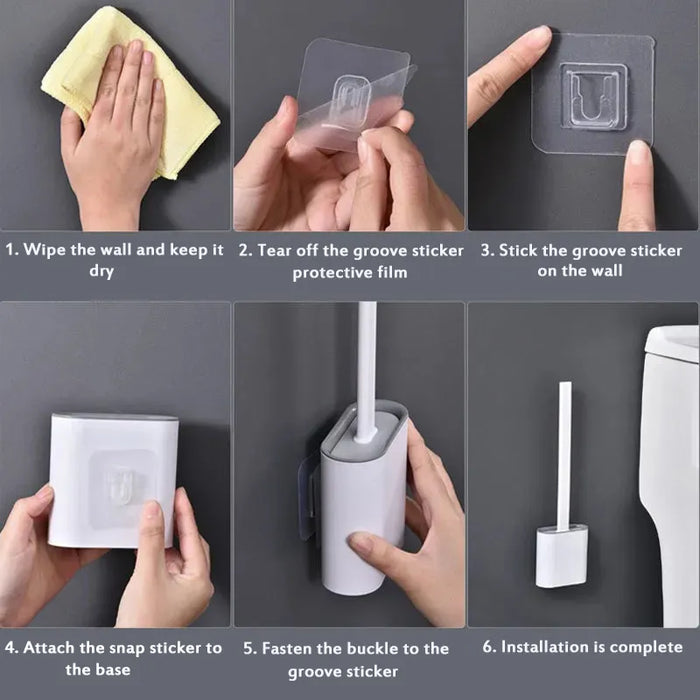 1. Wipe the wall and keep it dry

2. Tear off the groove sticker protective film

3. Stick the groove sticker on the wall

4. Attach the snap sticker to the base

5. Fasten the buckle to the groove sticker

6. Installation is complete