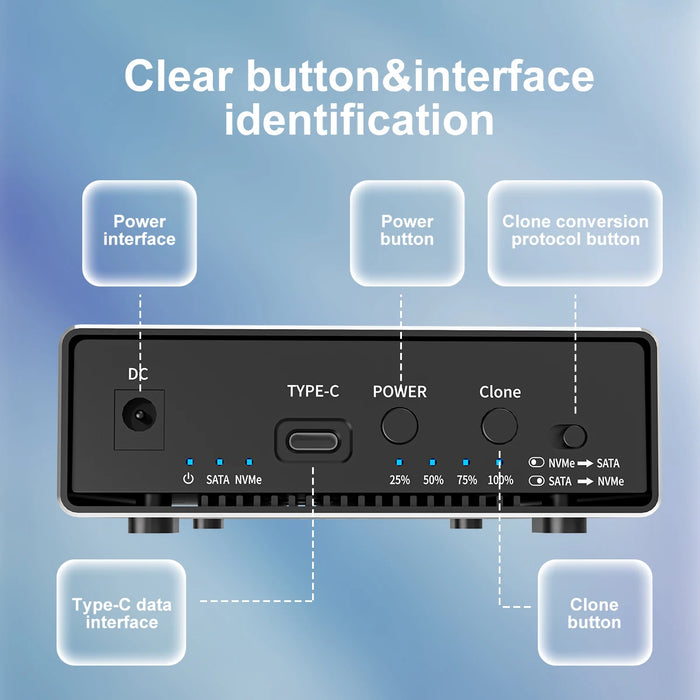 Clear button&interface identification

Power interface

Power button

Clone conversion protocol button

DC

TYPE-C

POWER

Clone

SATA NVMe

25% 50% 75% 100%

NVMe → SATA
SATA → NVMe

Type-C data interface

Clone button